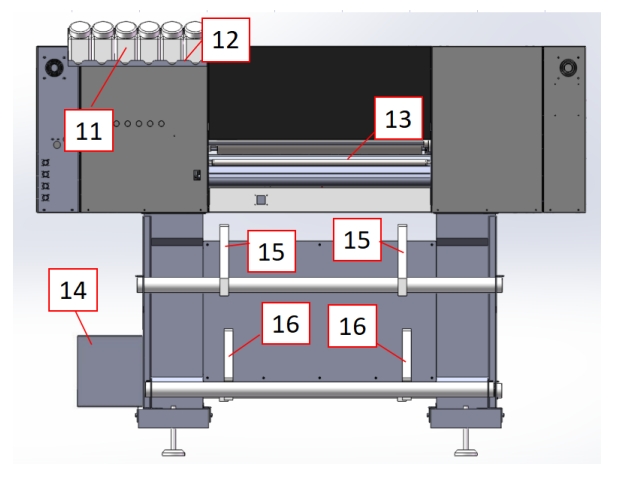 12
11
13
15
15
14
16
16